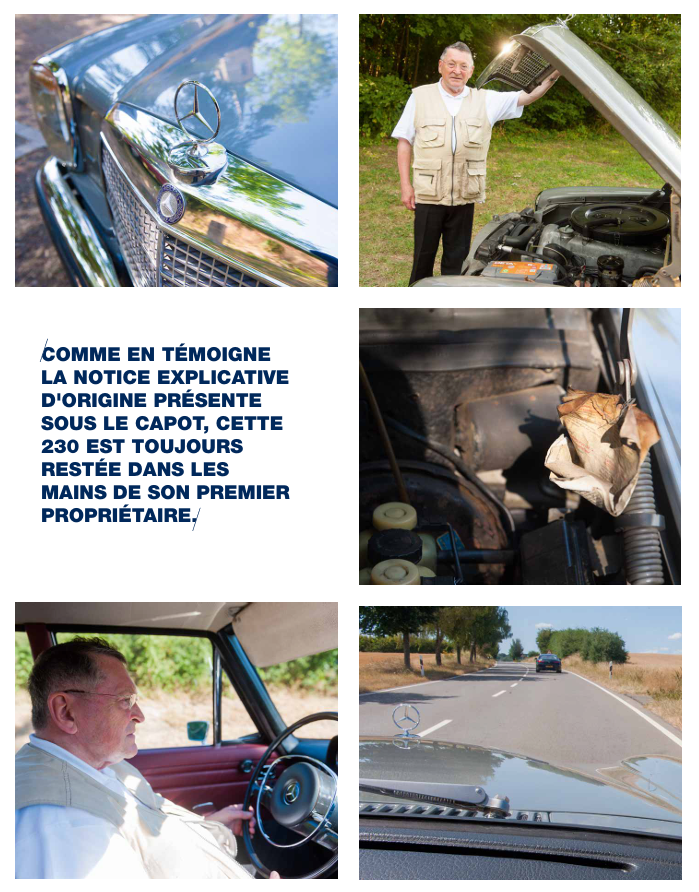 /COMME EN TÉMOIGNE LA NOTICE EXPLICATIVE D'ORIGINE PRÉSENTE SOUS LE CAPOT, CETTE 230 EST TOUJOURS RESTÉE DANS LES MAINS DE SON PREMIER PROPRIÉTAIRE./